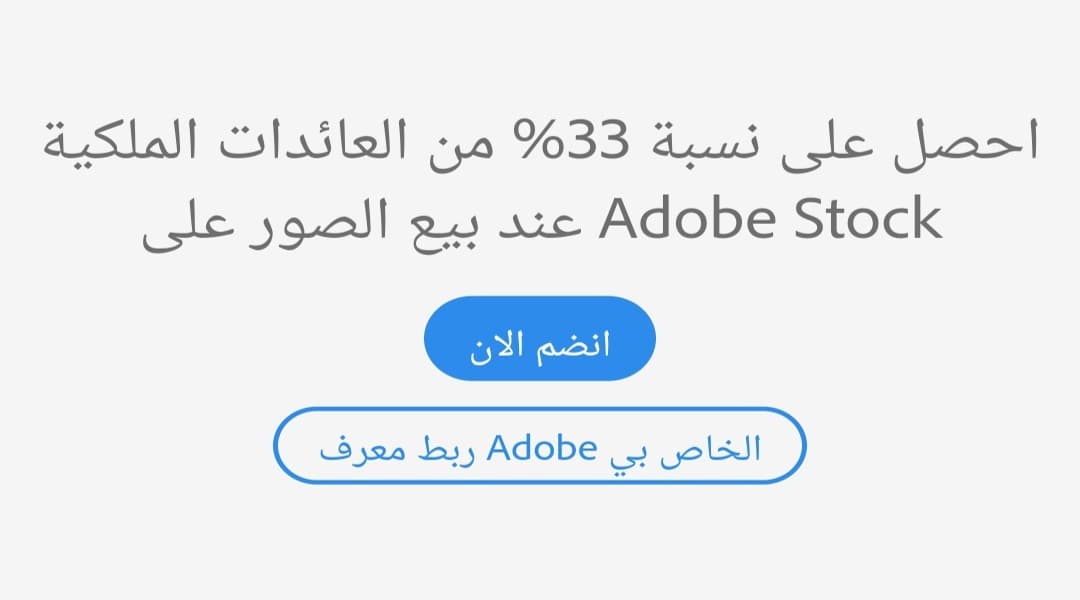 احصل على نسبة 33% من العائدات الملكية عند بيع الصور على Adobe Stock

انضم الان

ربط معرف Adobe الخاص بي